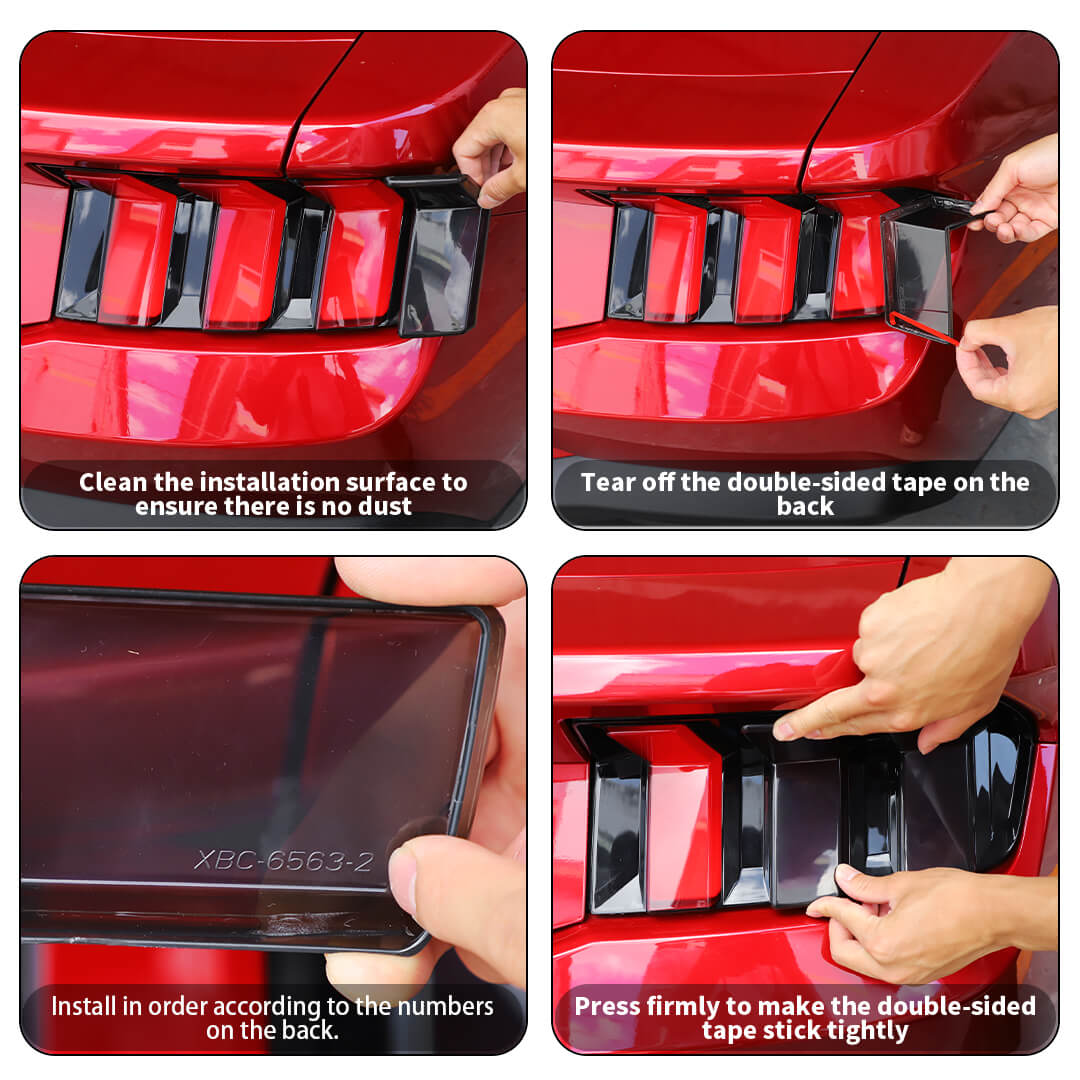 Clean the installation surface to ensure there is no dust

Tear off the double-sided tape on the back

XBC-6563-2

Install in order according to the numbers on the back.

Press firmly to make the double-sided tape stick tightly