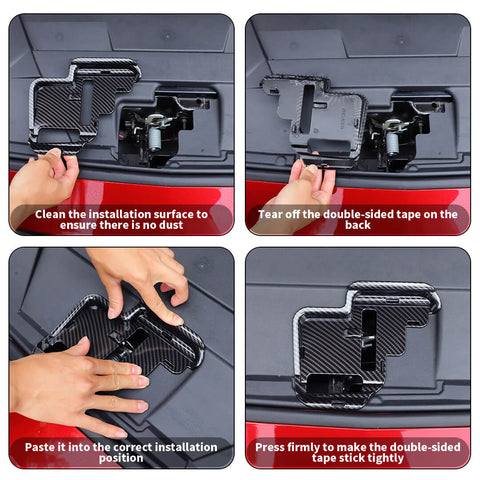 Clean the installation surface to ensure there is no dust

Tear off the double-sided tape on the back

Paste it into the correct installation position

Press firmly to make the double-sided tape stick tightly