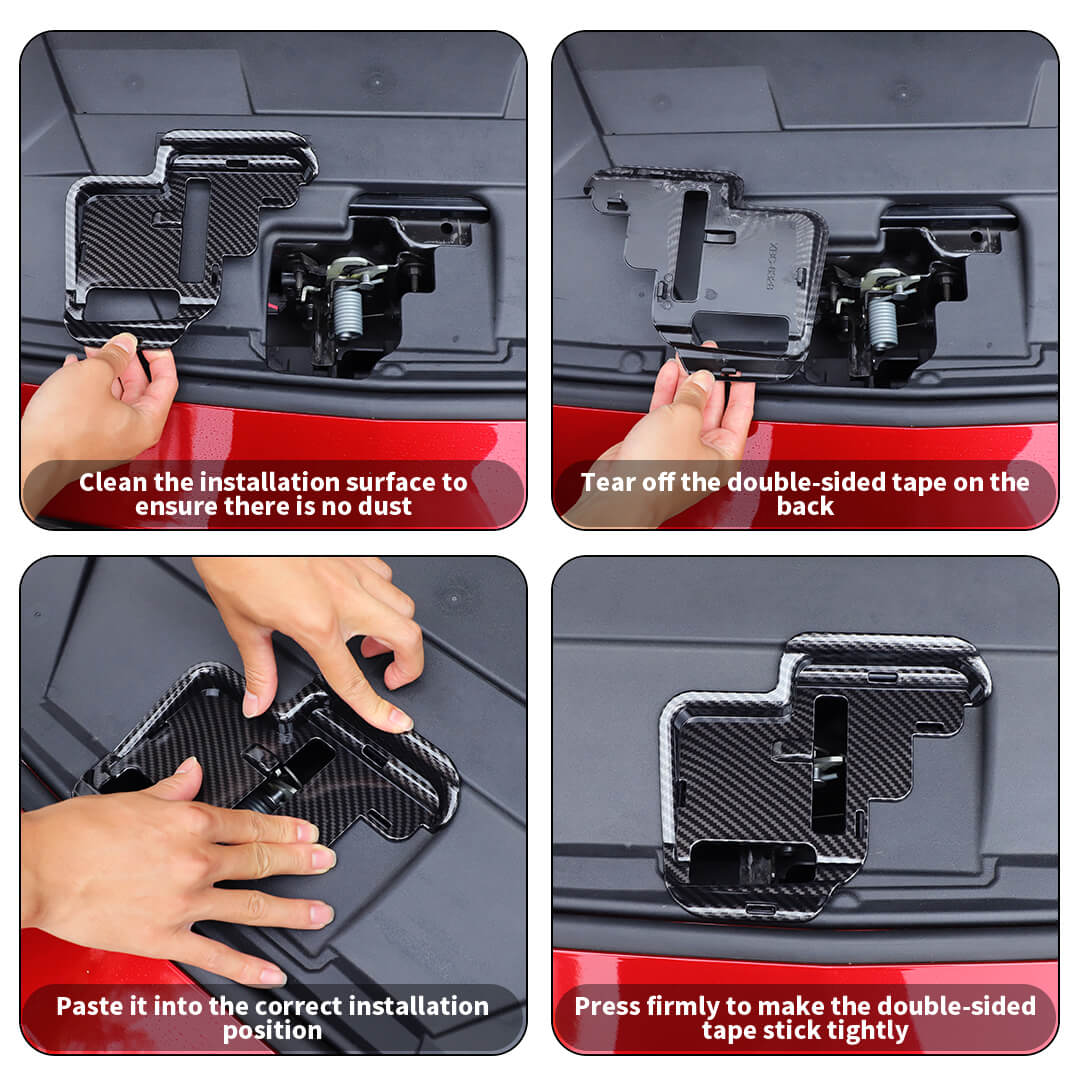 Clean the installation surface to ensure there is no dust

Tear off the double-sided tape on the back

Paste it into the correct installation position

Press firmly to make the double-sided tape stick tightly