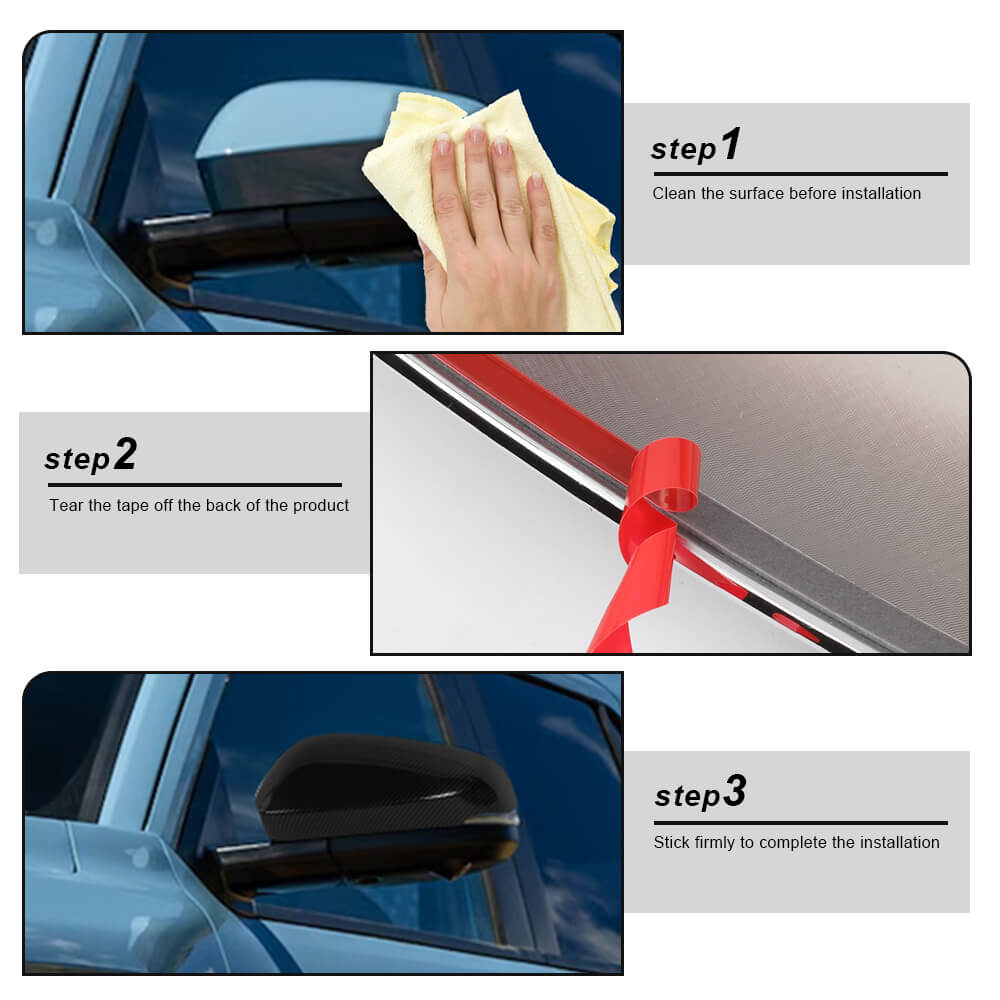 step1

Clean the surface before installation

step2

Tear the tape off the back of the product

step3

Stick firmly to complete the installation