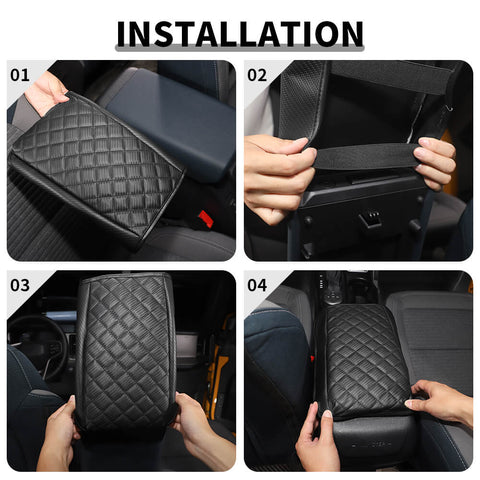 INSTALLATION

01

02

03

04