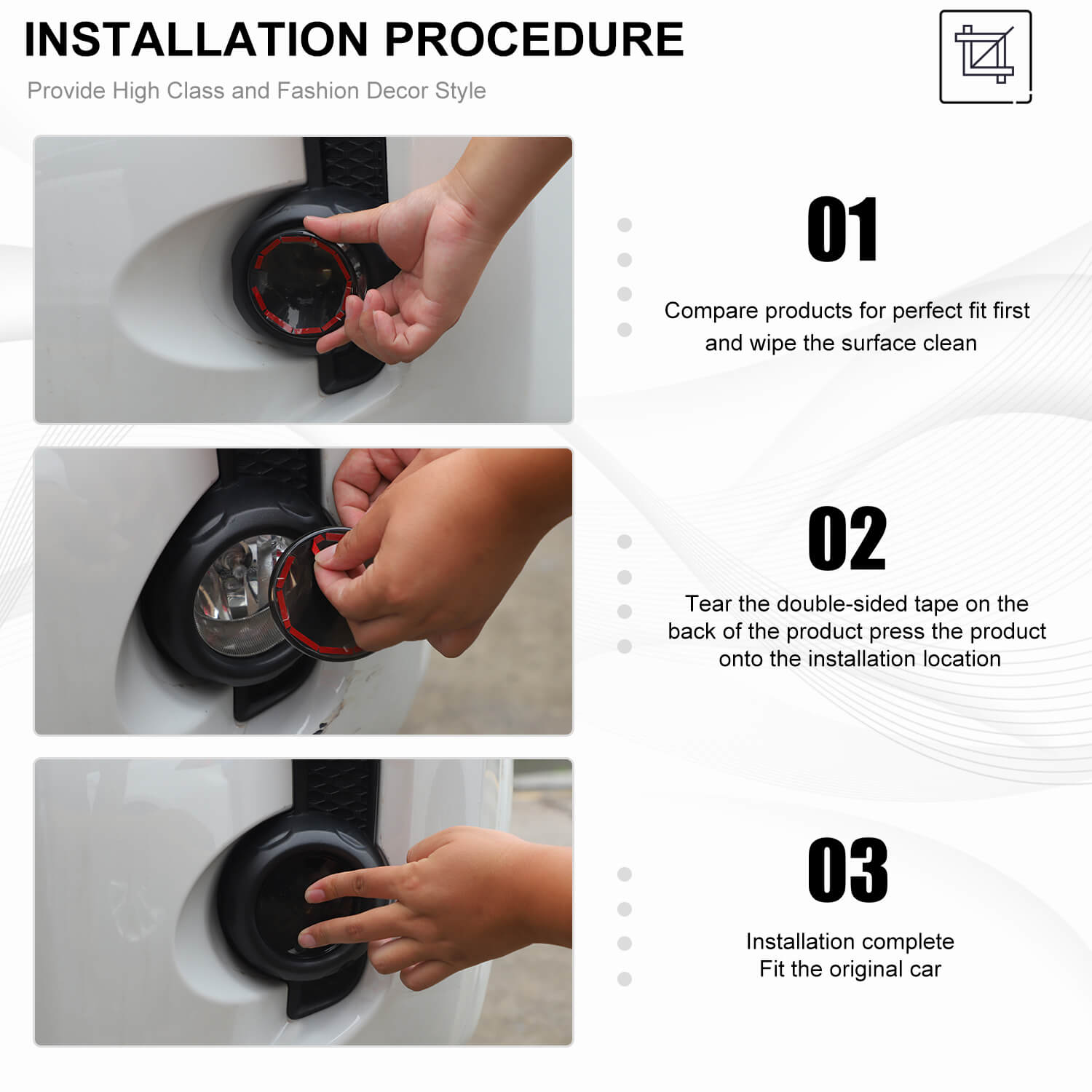 INSTALLATION PROCEDURE

Provide High Class and Fashion Decor Style

01

Compare products for perfect fit first and wipe the surface clean

02

Tear the double-sided tape on the back of the product press the product onto the installation location

03

Installation complete
Fit the original car