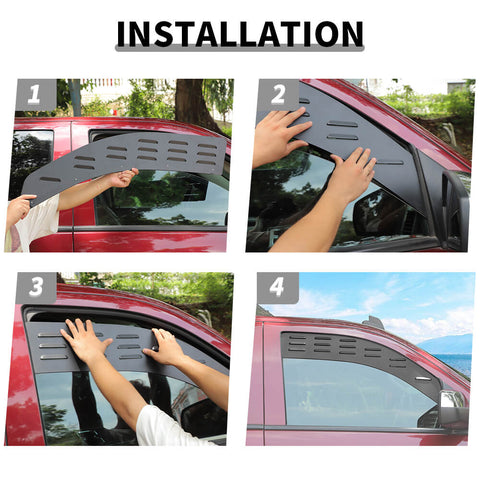 INSTALLATION

1

2

3

4