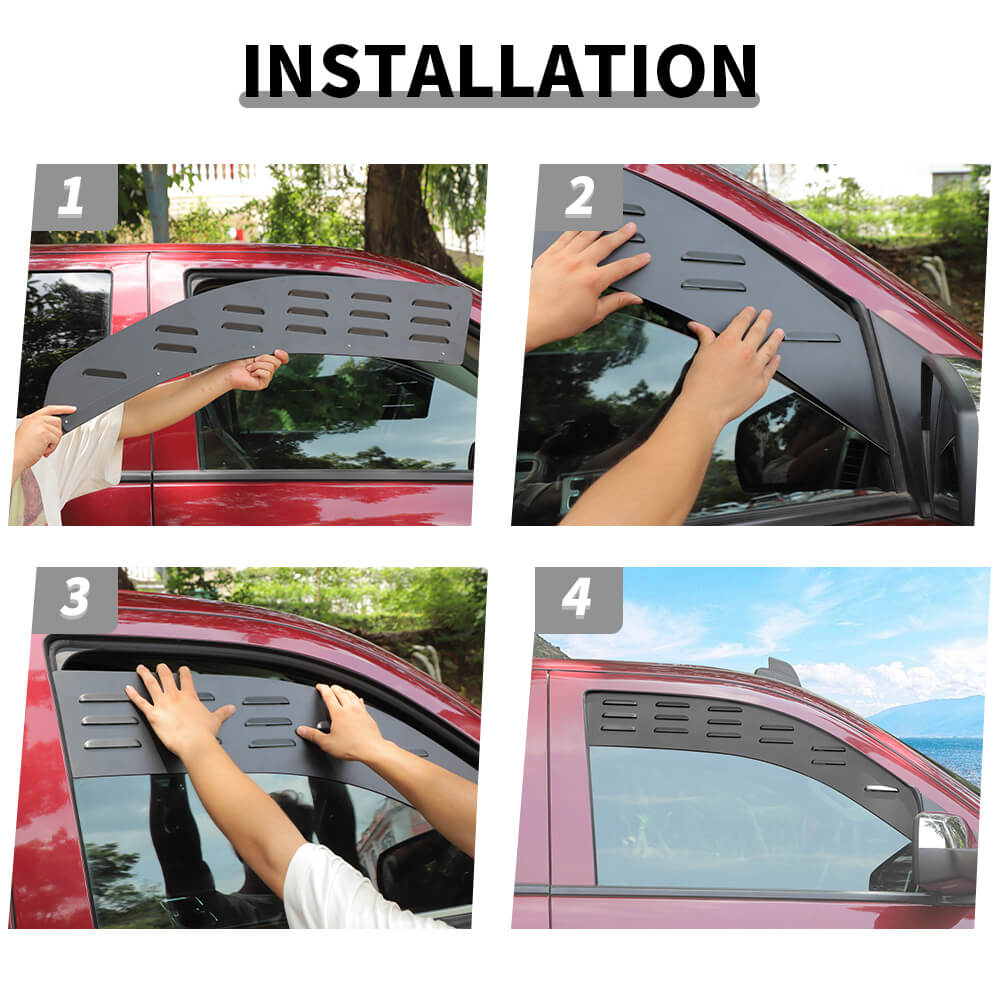 INSTALLATION

1

2

3

4