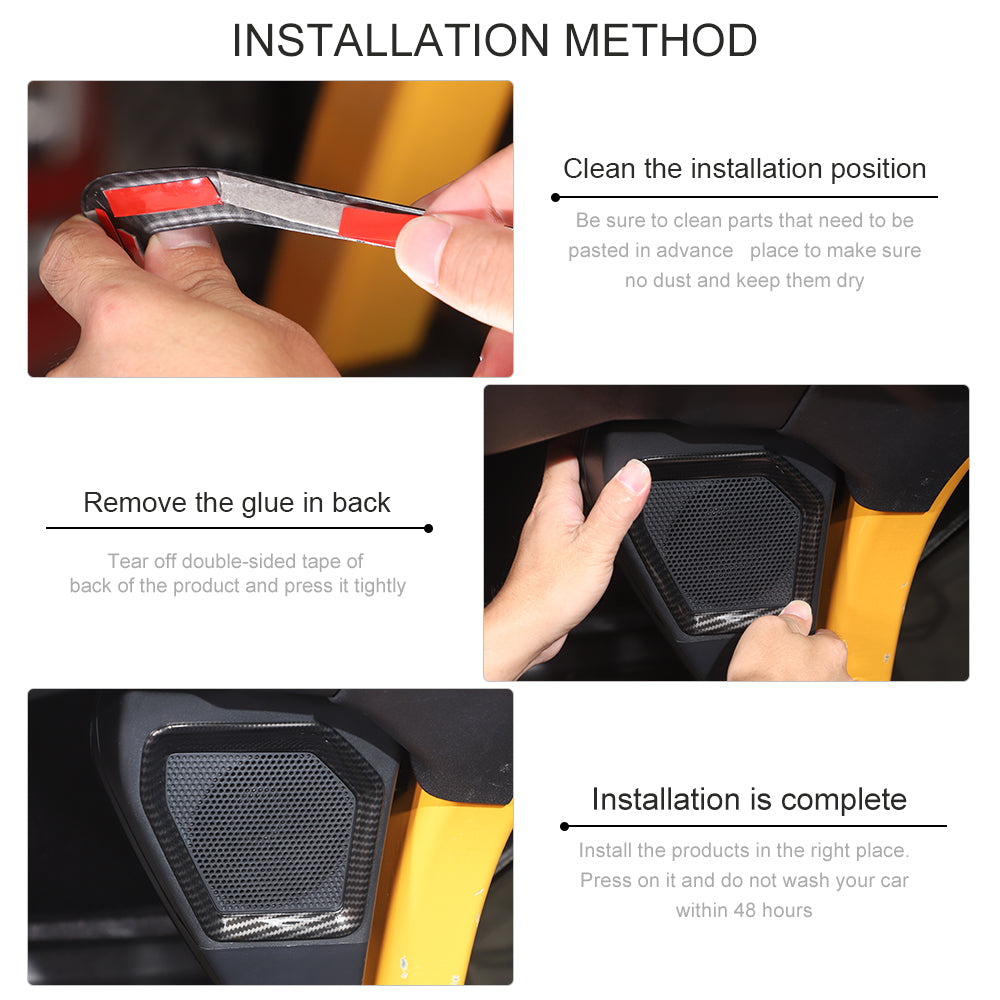 INSTALLATION METHOD

Clean the installation position

Be sure to clean parts that need to be pasted in advance   place to make sure no dust and keep them dry

Remove the glue in back

Tear off double-sided tape of back of the product and press it tightly

Installation is complete

Install the products in the right place. Press on it and do not wash your car within 48 hours