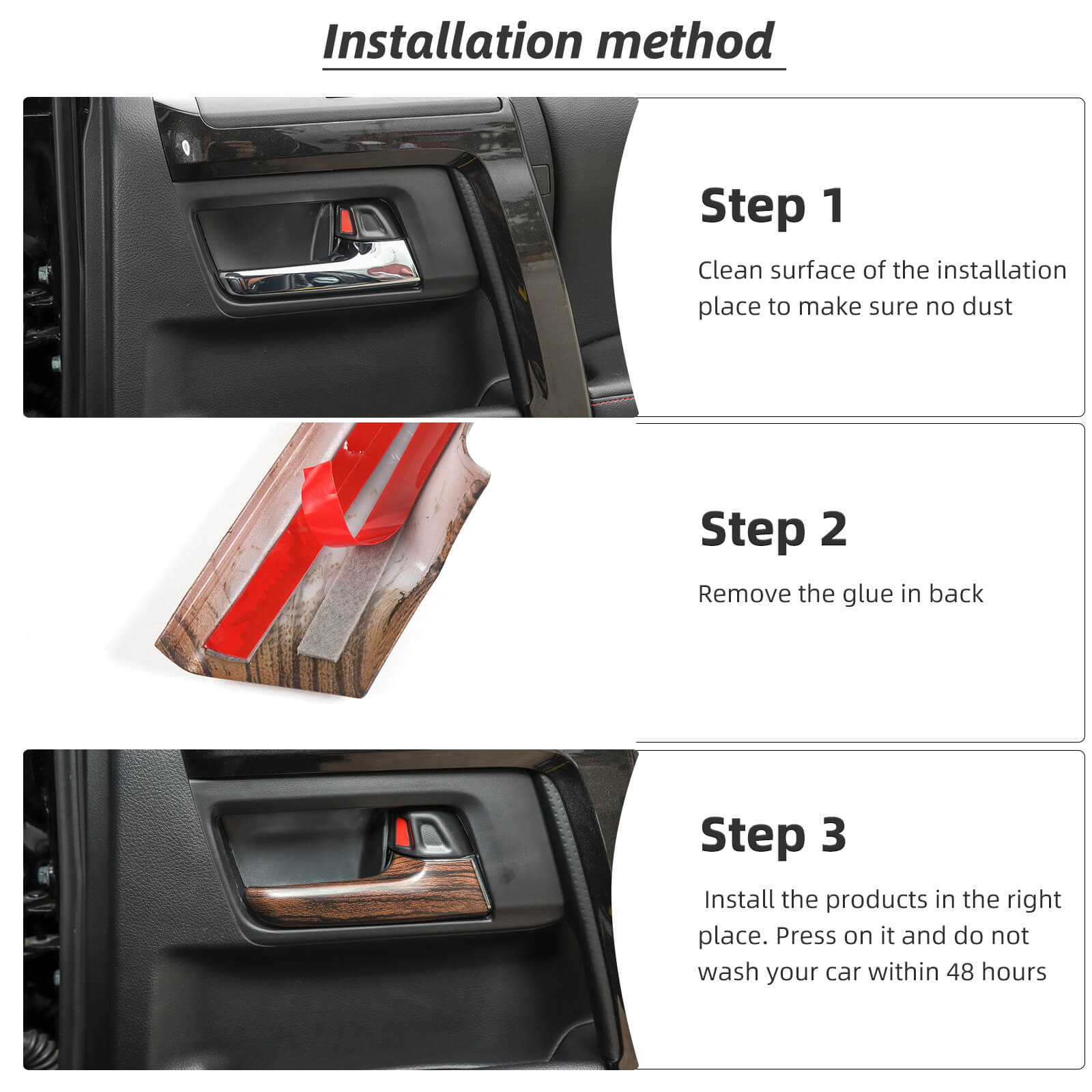 Installation method

Step 1

Clean surface of the installation place to make sure no dust

Step 2

Remove the glue in back

Step 3

Install the products in the right place. Press on it and do not wash your car within 48 hours