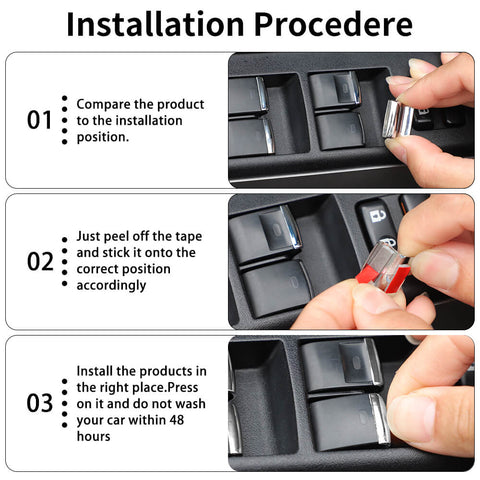 Installation Procedere

01 Compare the product to the installation position.

02 Just peel off the tape and stick it onto the correct position accordingly

03 Install the products in the right place.Press on it and do not wash your car within 48 hours