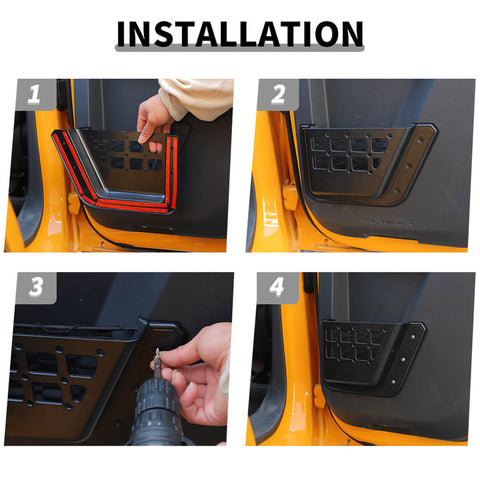 INSTALLATION

1

2

3

4