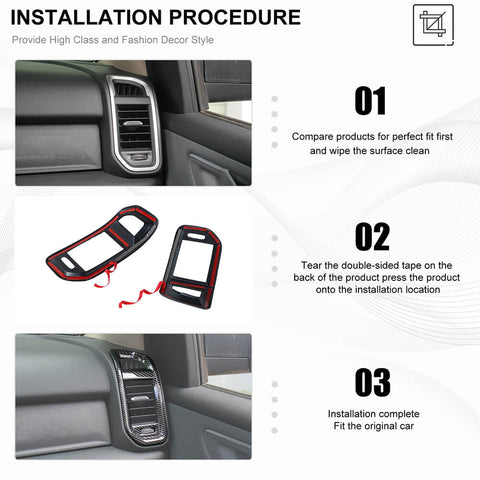 INSTALLATION PROCEDURE

Provide High Class and Fashion Decor Style

01

Compare products for perfect fit first and wipe the surface clean

02

Tear the double-sided tape on the back of the product press the product onto the installation location

03

Installation complete
Fit the original car