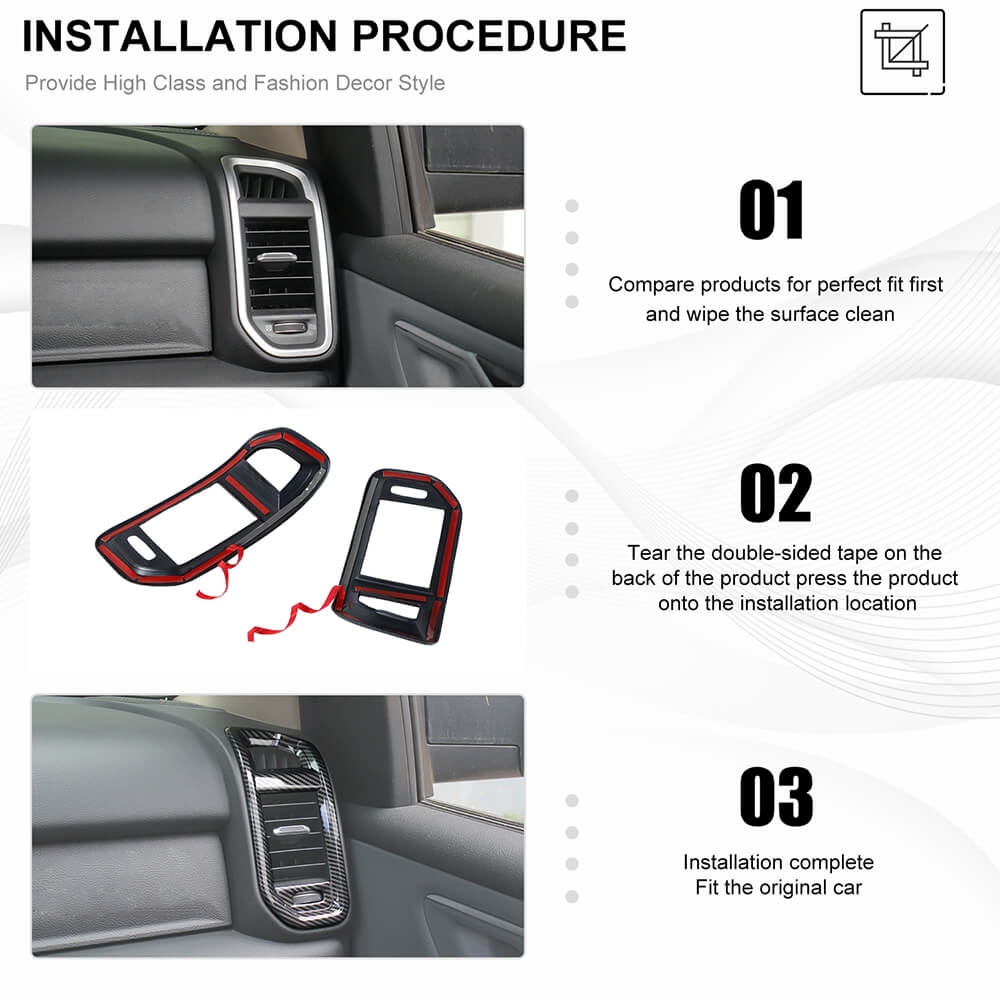 INSTALLATION PROCEDURE

Provide High Class and Fashion Decor Style

01

Compare products for perfect fit first and wipe the surface clean

02

Tear the double-sided tape on the back of the product press the product onto the installation location

03

Installation complete
Fit the original car