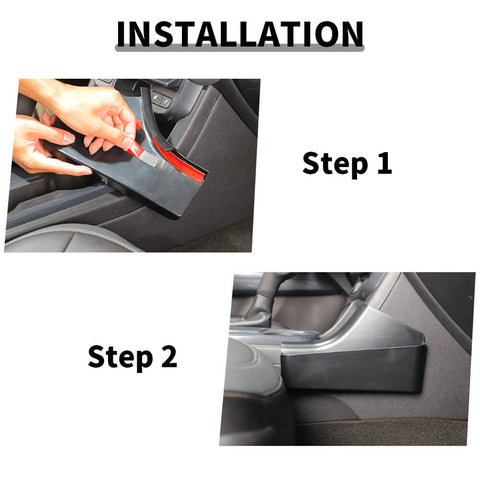 INSTALLATION

Step 1

Step 2