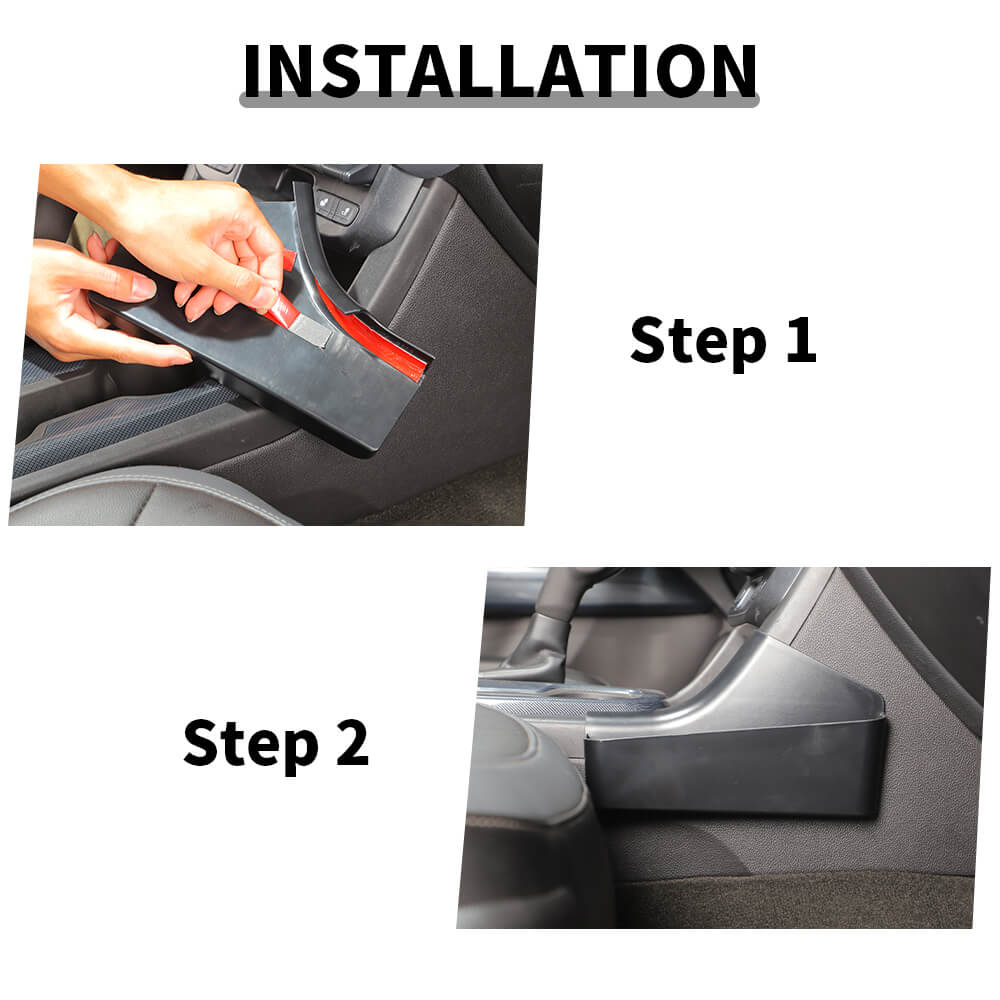 INSTALLATION

Step 1

Step 2