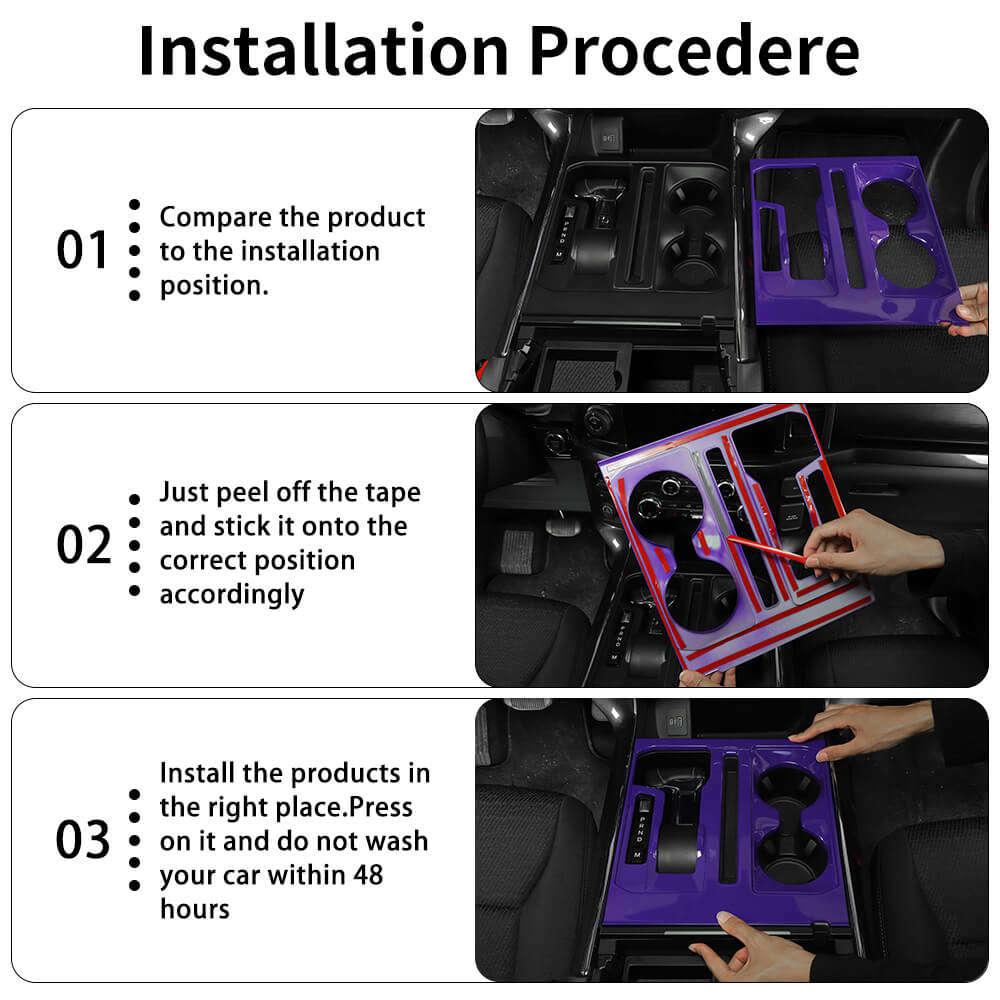 Installation Procedere

01 Compare the product to the installation position.

02 Just peel off the tape and stick it onto the correct position accordingly

03 Install the products in the right place.Press on it and do not wash your car within 48 hours