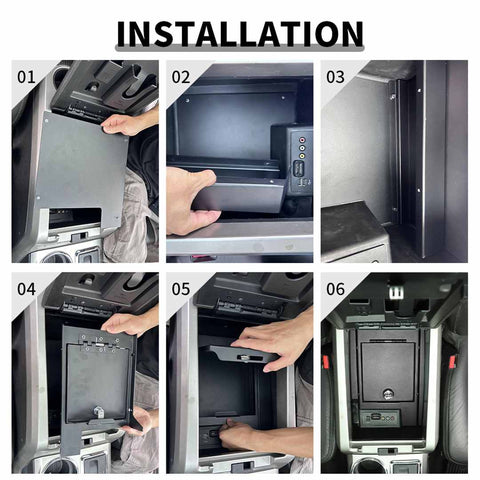 INSTALLATION

01

02

03

04

05

06