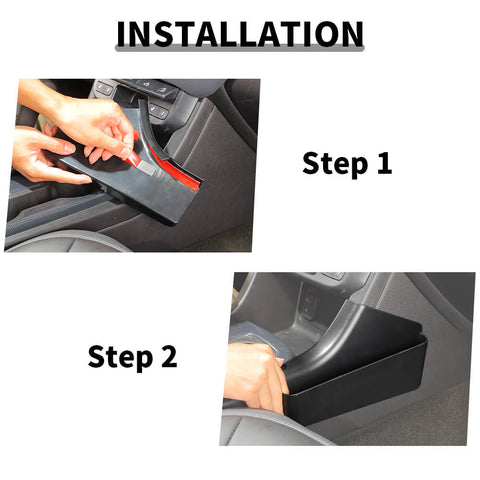 INSTALLATION

Step 1

Step 2