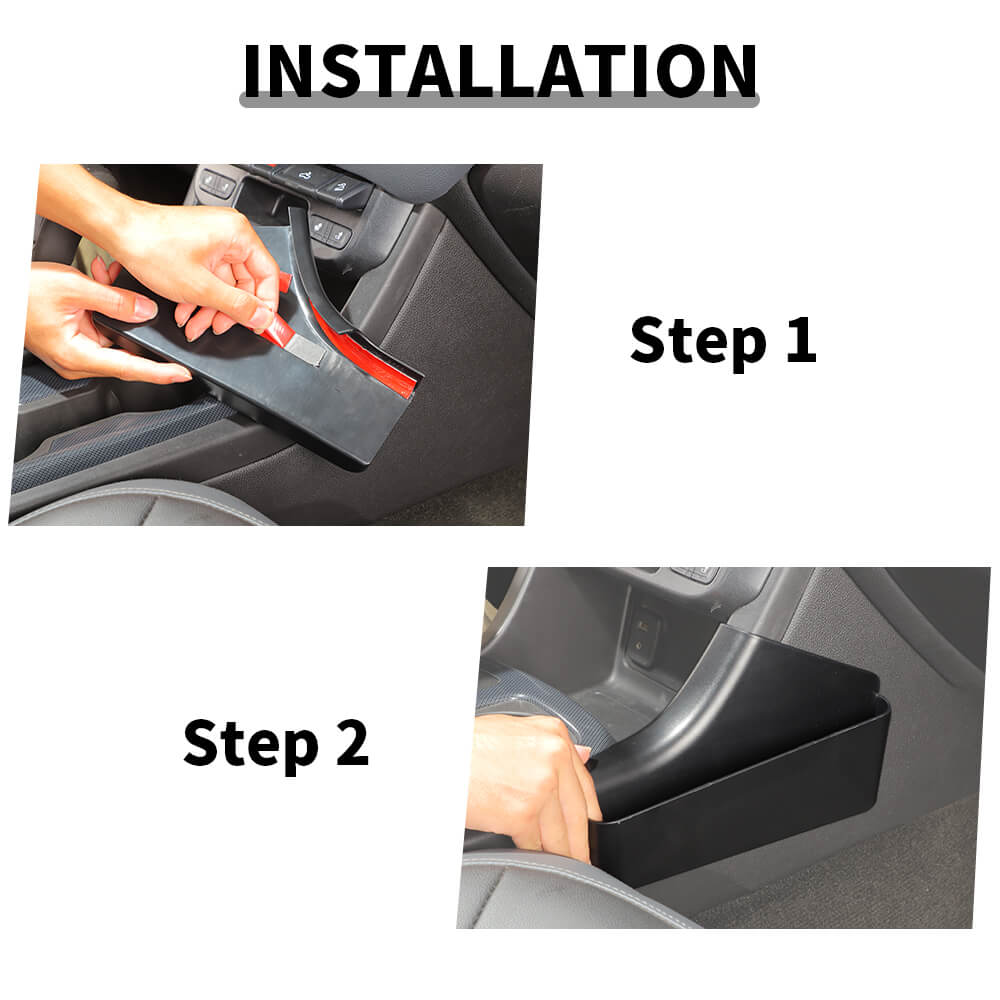 INSTALLATION

Step 1

Step 2