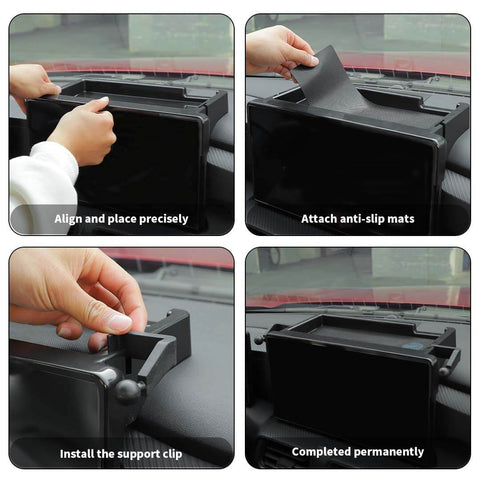 Align and place precisely

Attach anti-slip mats

Install the support clip

Completed permanently