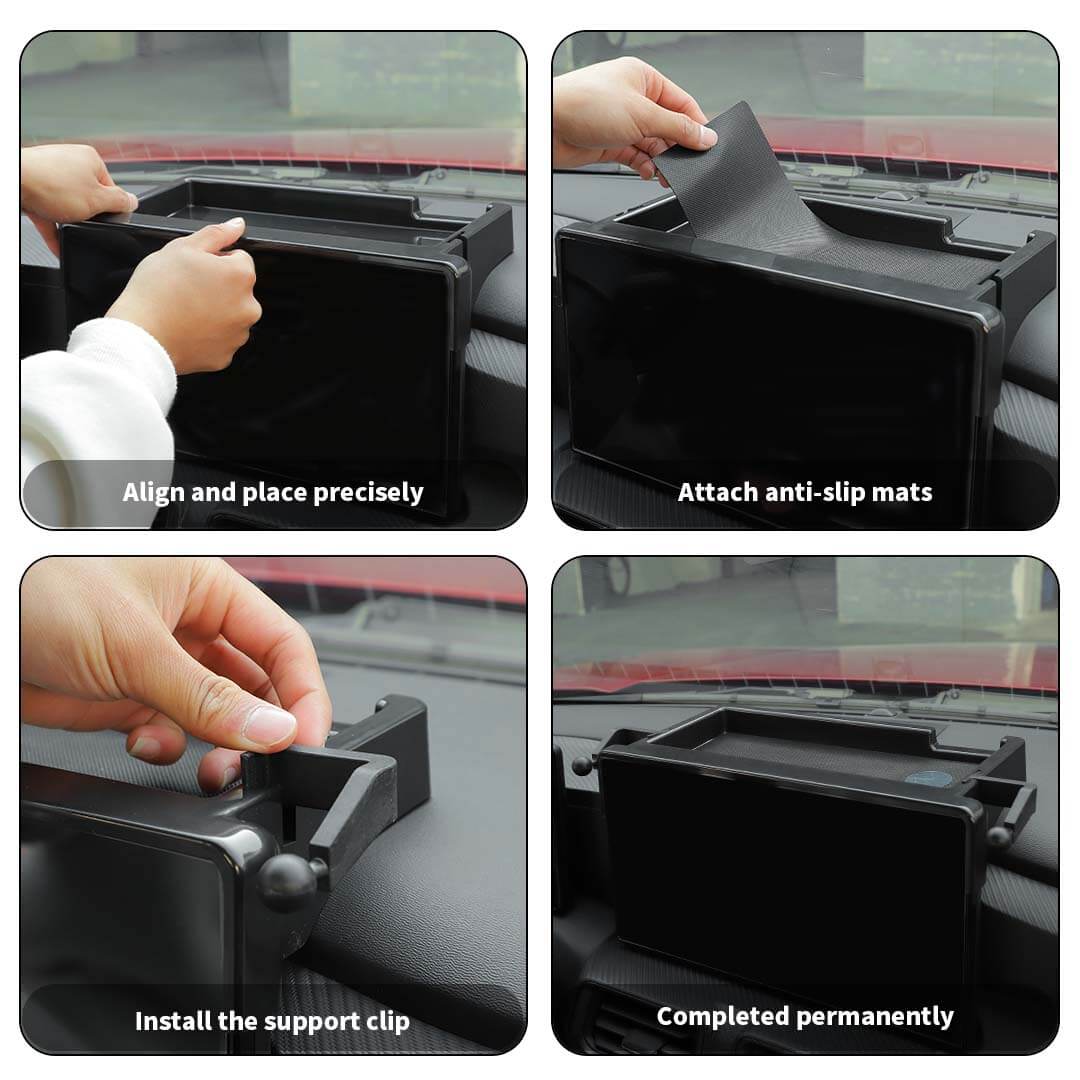 Align and place precisely

Attach anti-slip mats

Install the support clip

Completed permanently