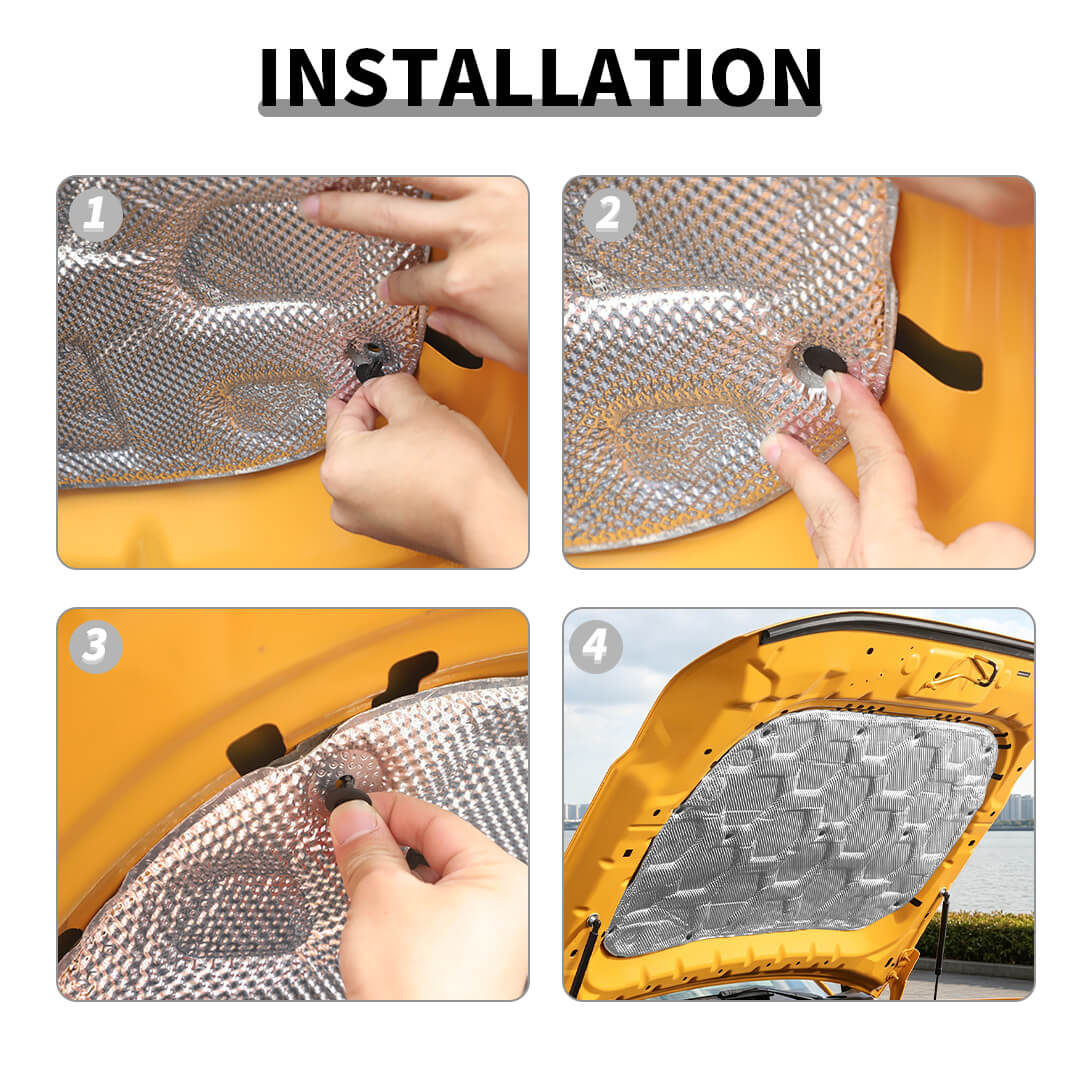 INSTALLATION

1

2

3

4