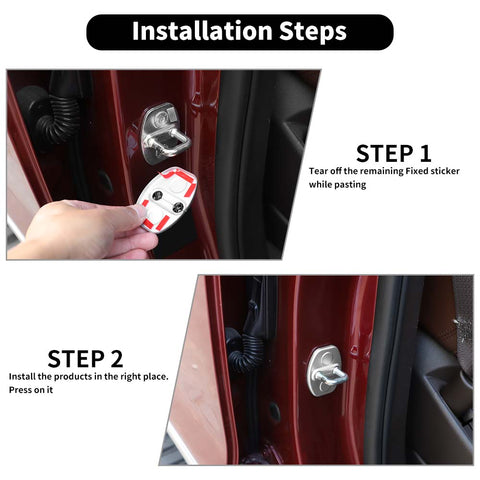 Installation Steps

STEP 1
Tear off the remaining Fixed sticker while pasting

STEP 2
Install the products in the right place. Press on it