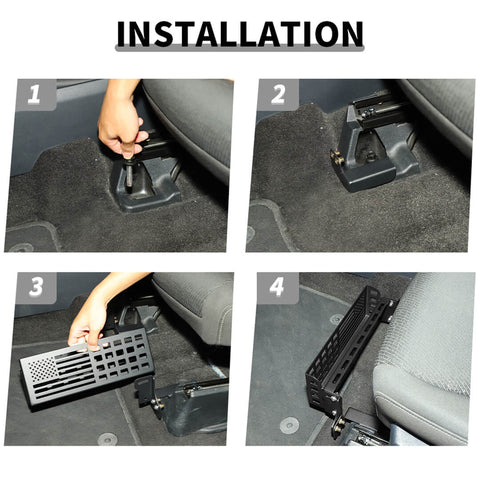 INSTALLATION

1

2

3

4