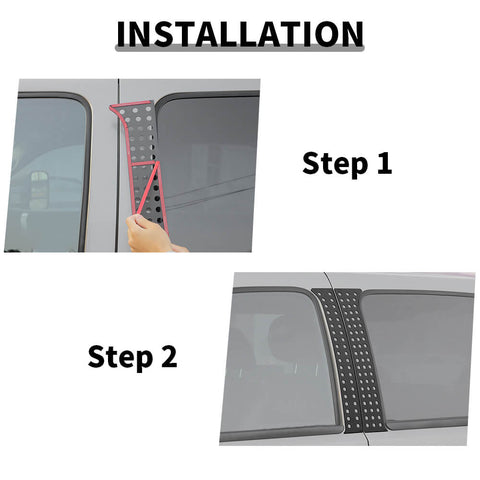 INSTALLATION

Step 1

Step 2