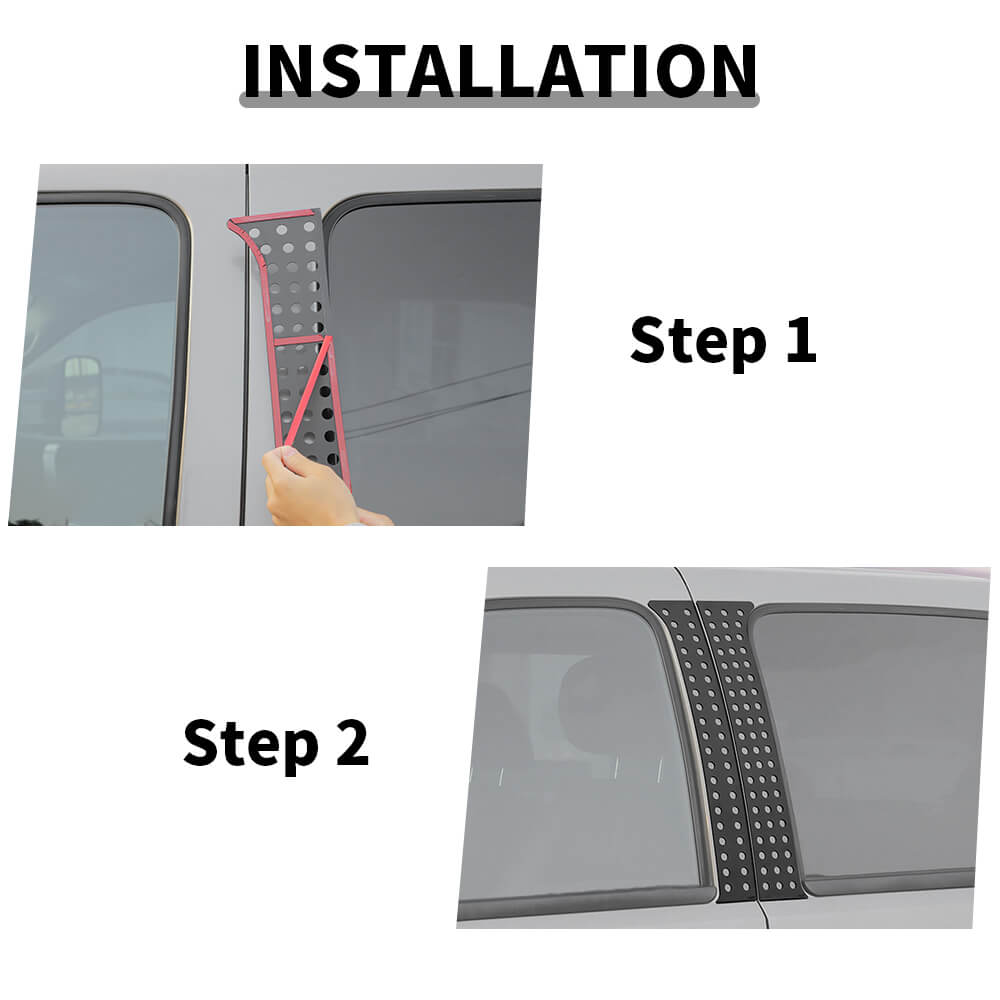 INSTALLATION

Step 1

Step 2