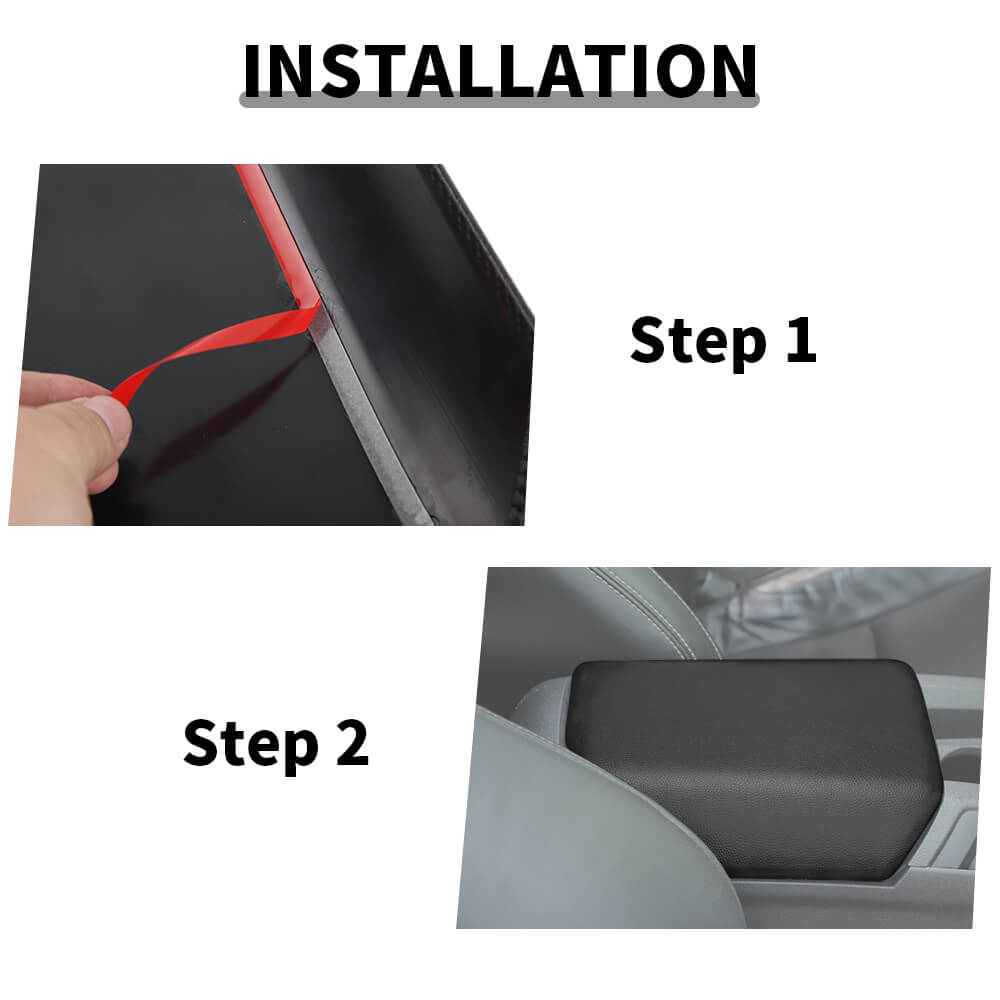 INSTALLATION

Step 1

Step 2