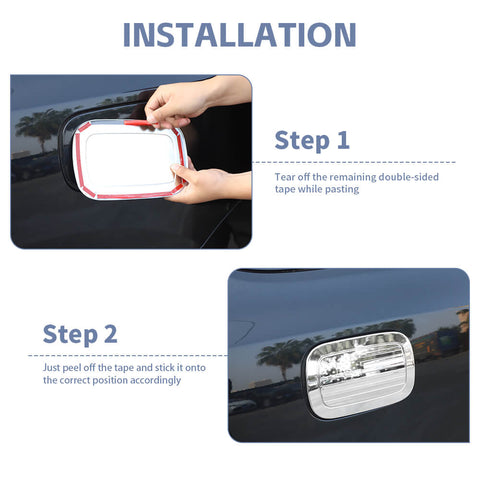 INSTALLATION

Step 1

Tear off the remaining double-sided tape while pasting

Step 2

Just peel off the tape and stick it onto the correct position accordingly