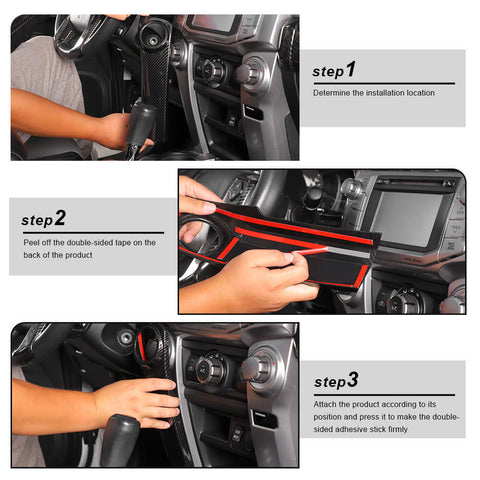 step1
Determine the installation location

step2
Peel off the double-sided tape on the back of the product

step3
Attach the product according to its position and press it to make the double-sided adhesive stick firmly