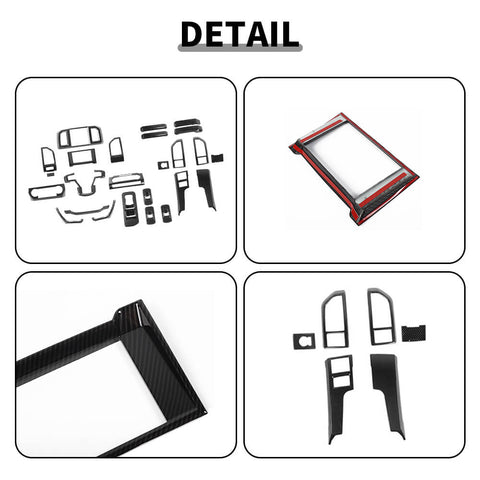 DETAIL