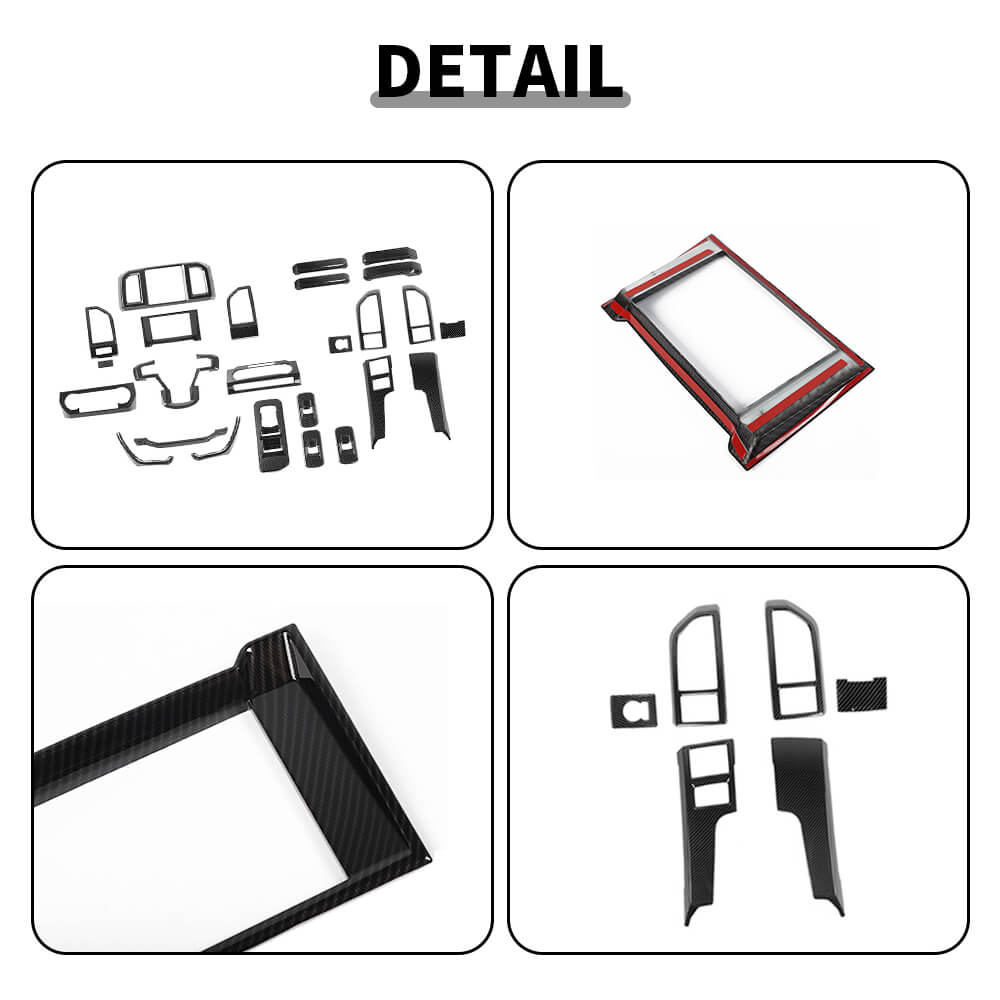 DETAIL