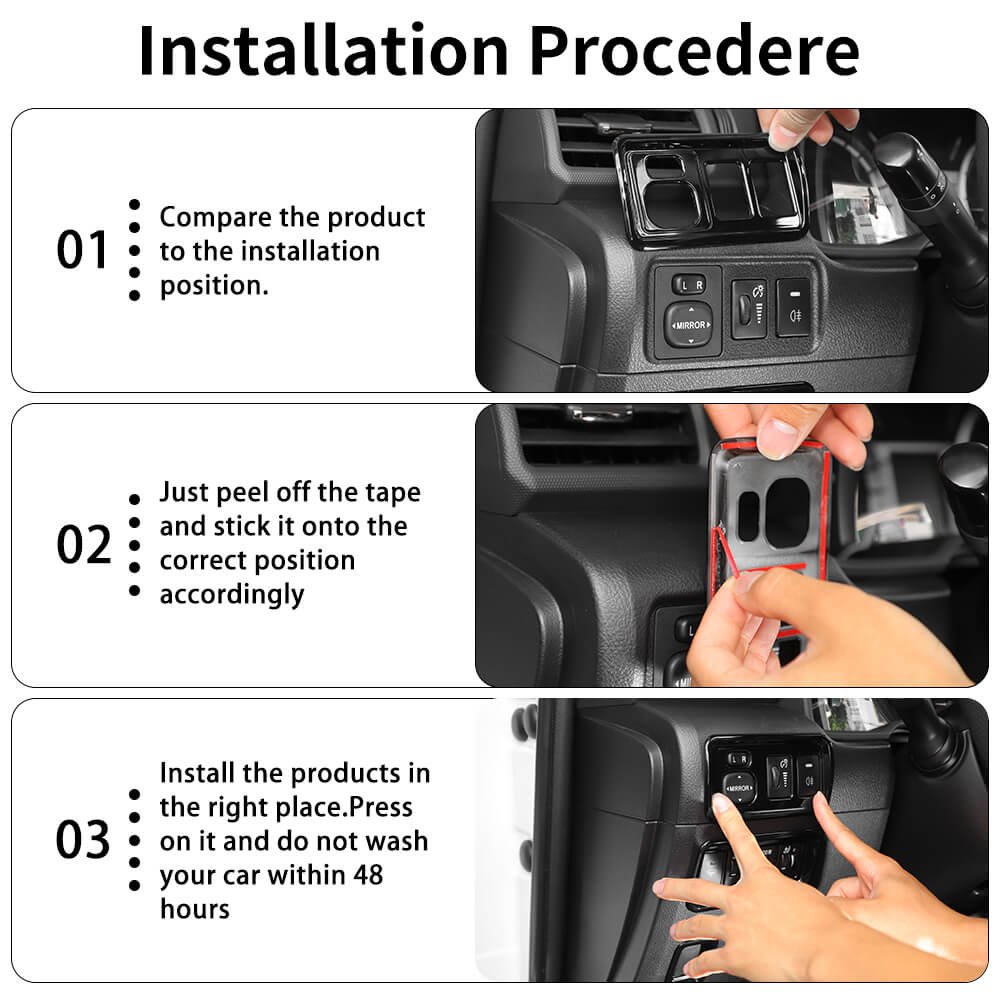 Installation Procedere

01

Compare the product to the installation position.

L R

MIRROR

02

Just peel off the tape and stick it onto the correct position accordingly

03

Install the products in the right place.Press on it and do not wash your car within 48 hours

MIRROR