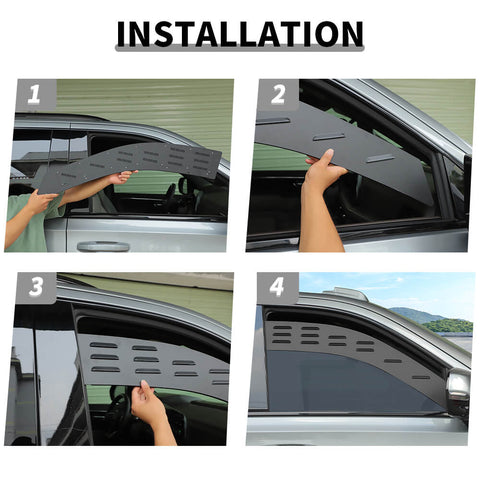 INSTALLATION

1

2

3

4