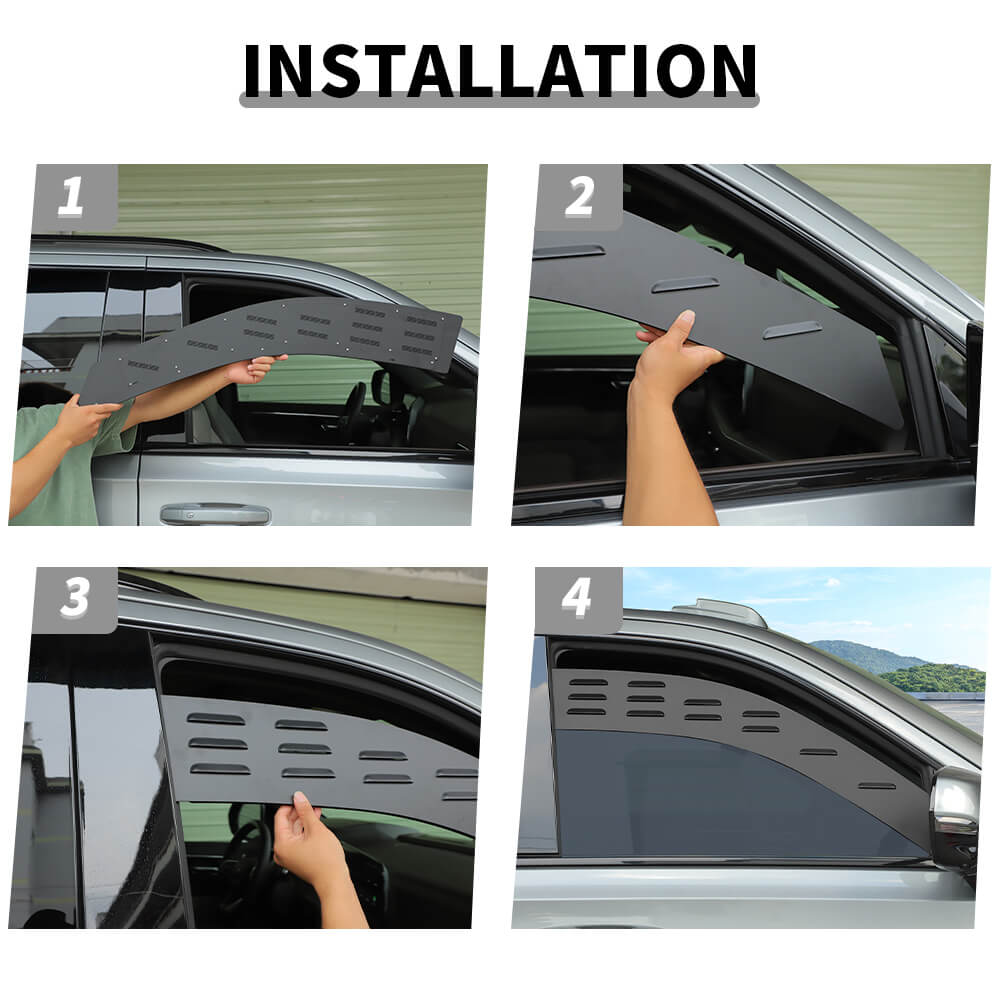 INSTALLATION

1

2

3

4