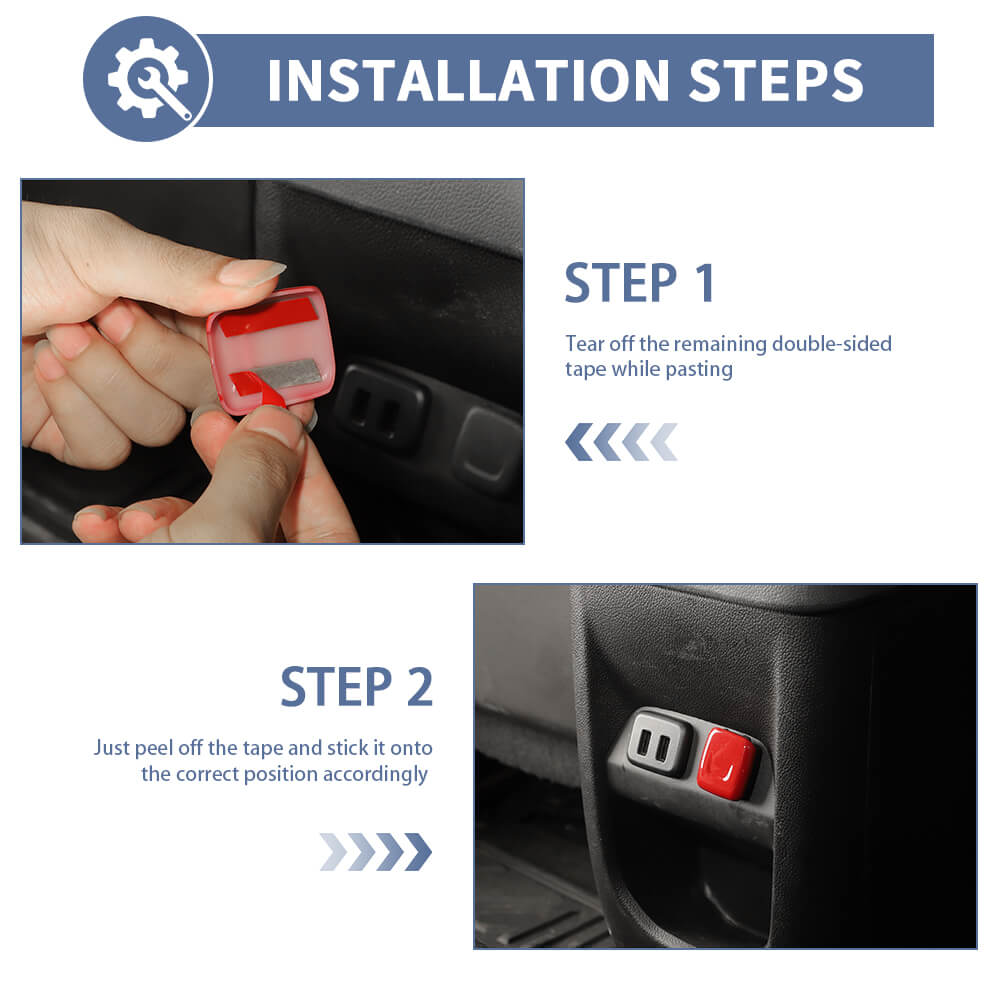 INSTALLATION STEPS

STEP 1

Tear off the remaining double-sided tape while pasting

STEP 2

Just peel off the tape and stick it onto the correct position accordingly