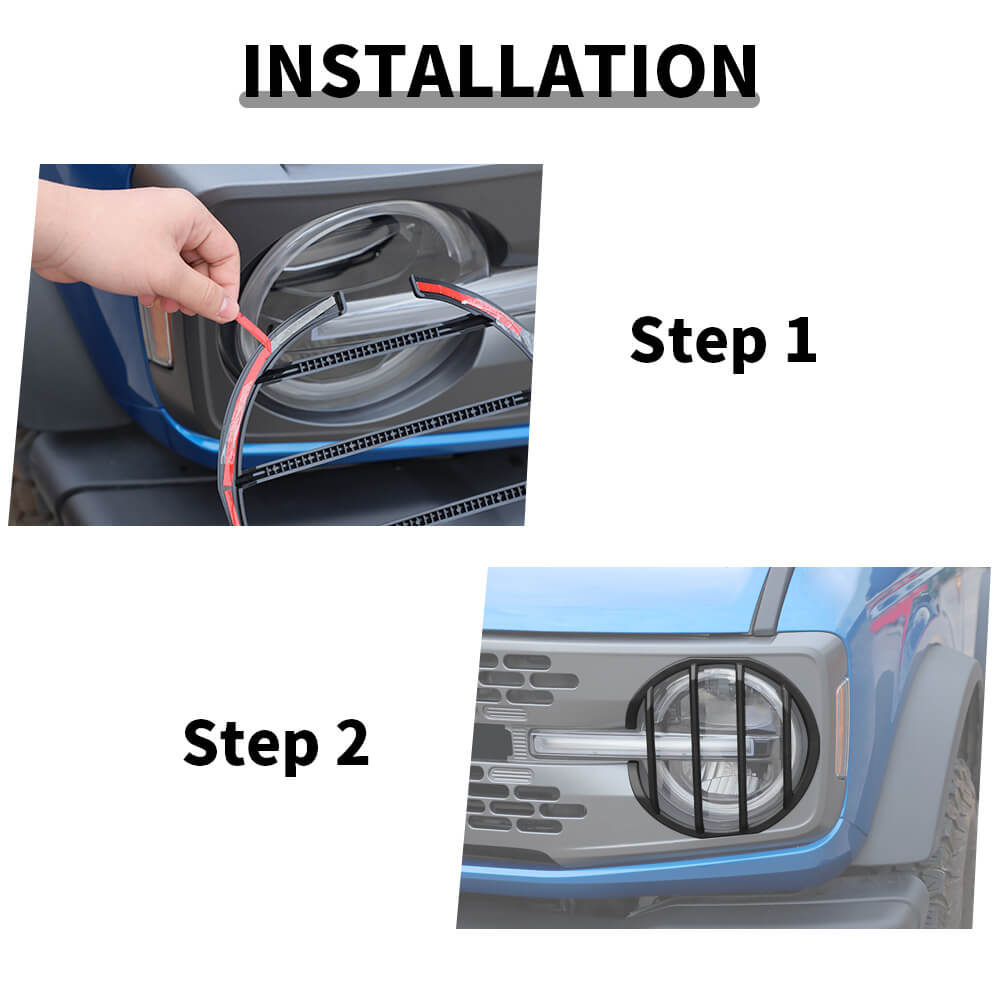 INSTALLATION

Step 1

Step 2