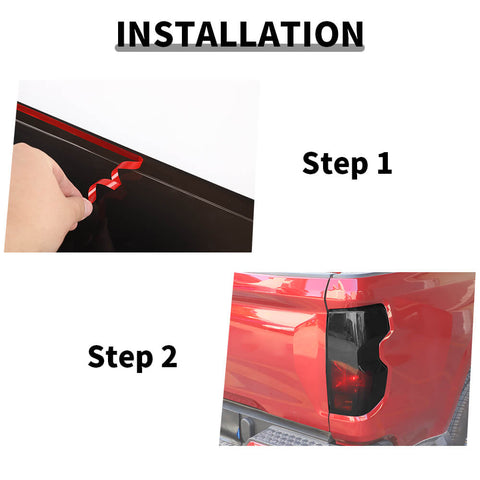 INSTALLATION

Step 1

Step 2