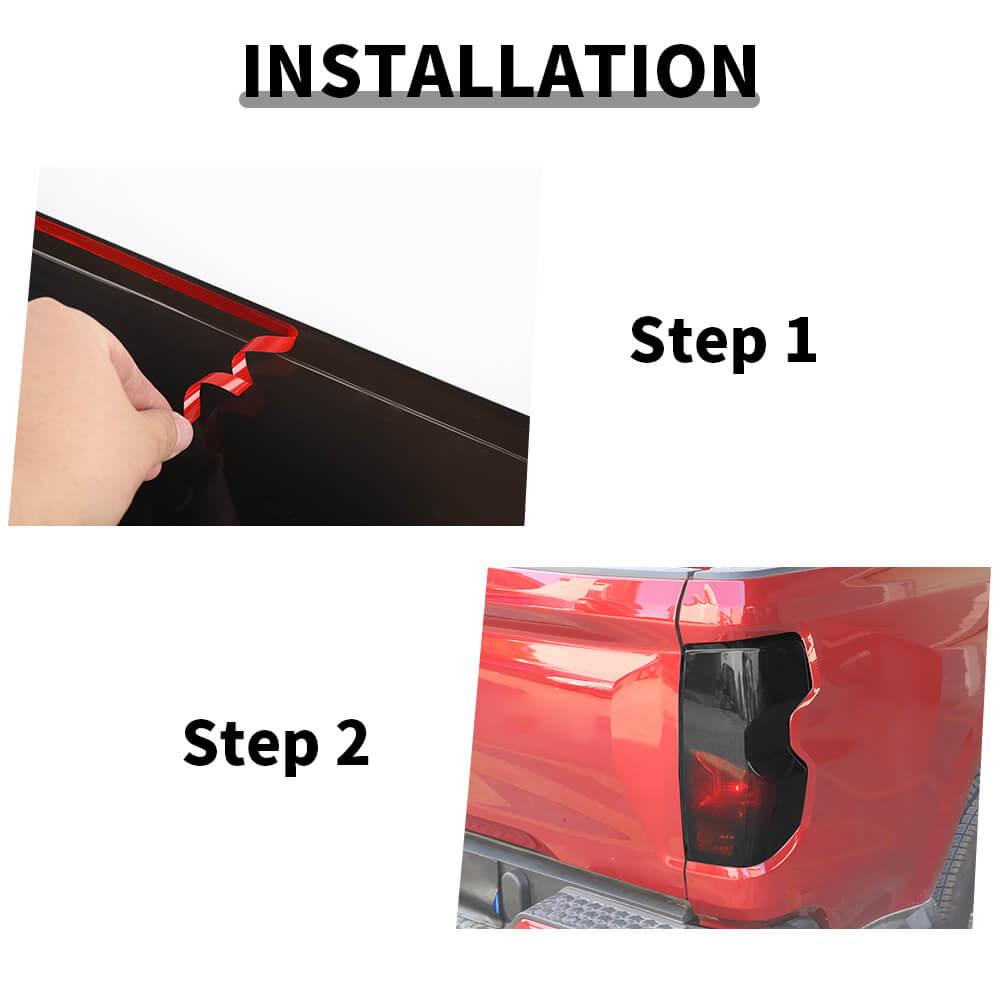 INSTALLATION

Step 1

Step 2