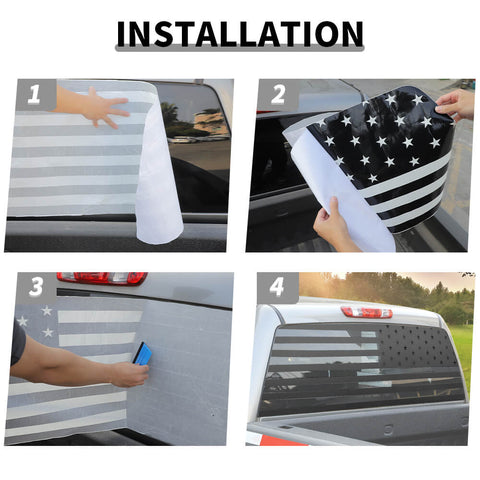 INSTALLATION

1

2

3

4