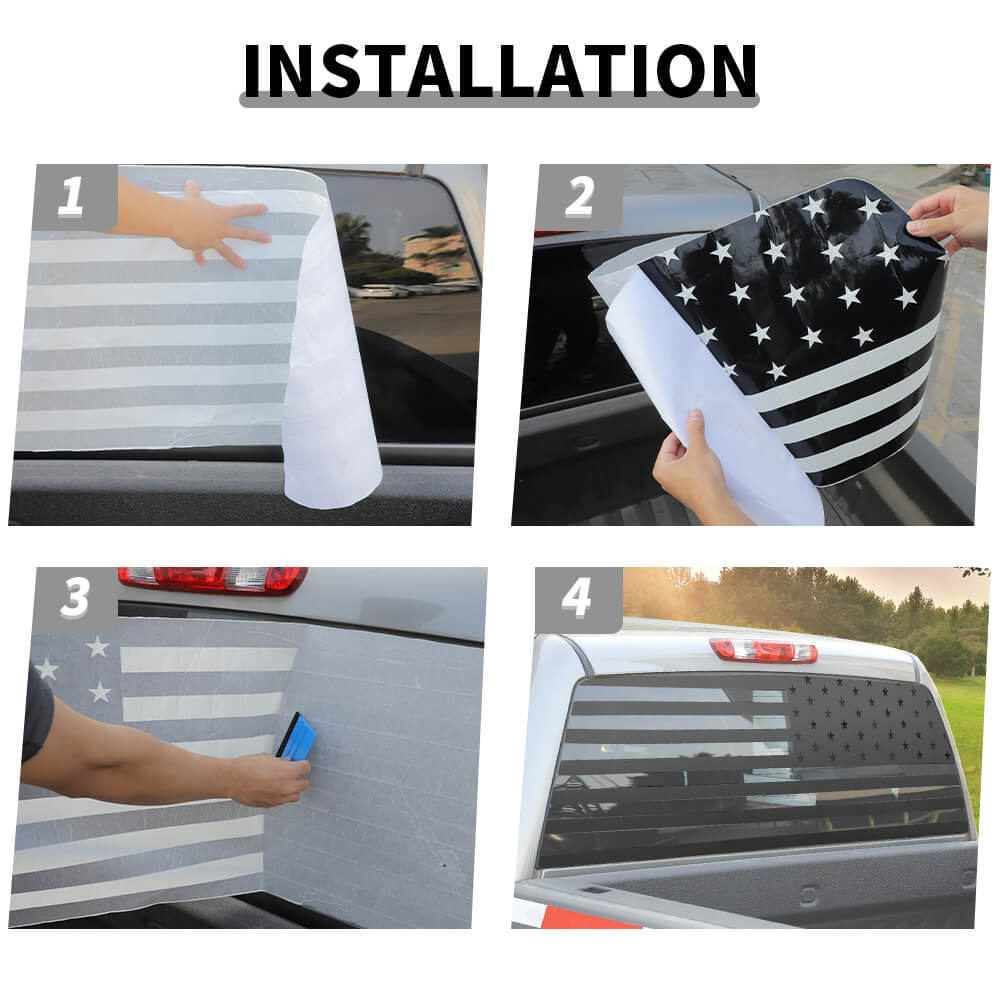 INSTALLATION

1

2

3

4