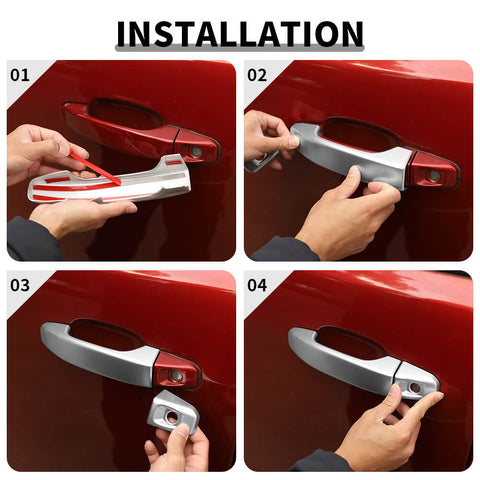 INSTALLATION

01

02

03

04