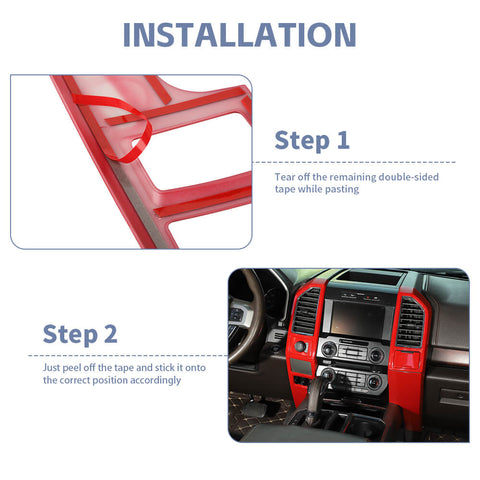 INSTALLATION

Step 1

Tear off the remaining double-sided tape while pasting

Step 2

Just peel off the tape and stick it onto the correct position accordingly