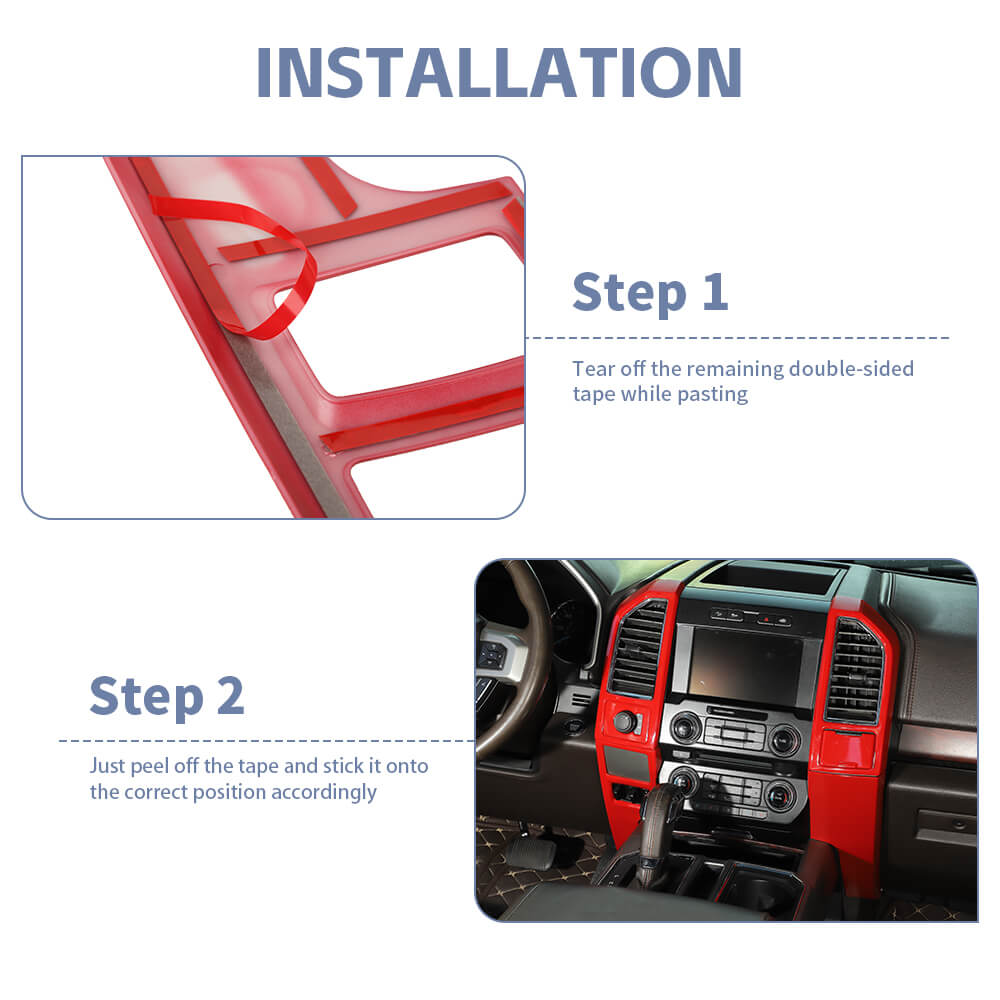 INSTALLATION

Step 1

Tear off the remaining double-sided tape while pasting

Step 2

Just peel off the tape and stick it onto the correct position accordingly