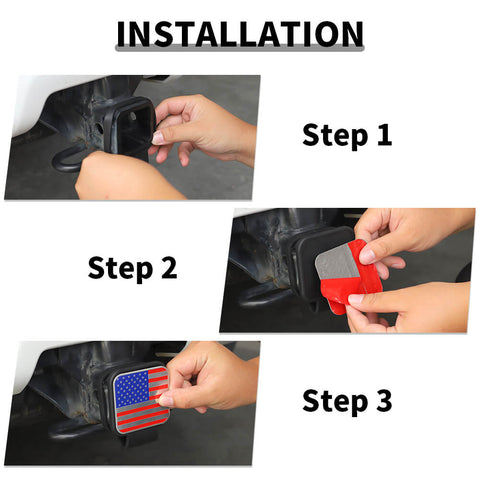 INSTALLATION

Step 1

Step 2

Step 3