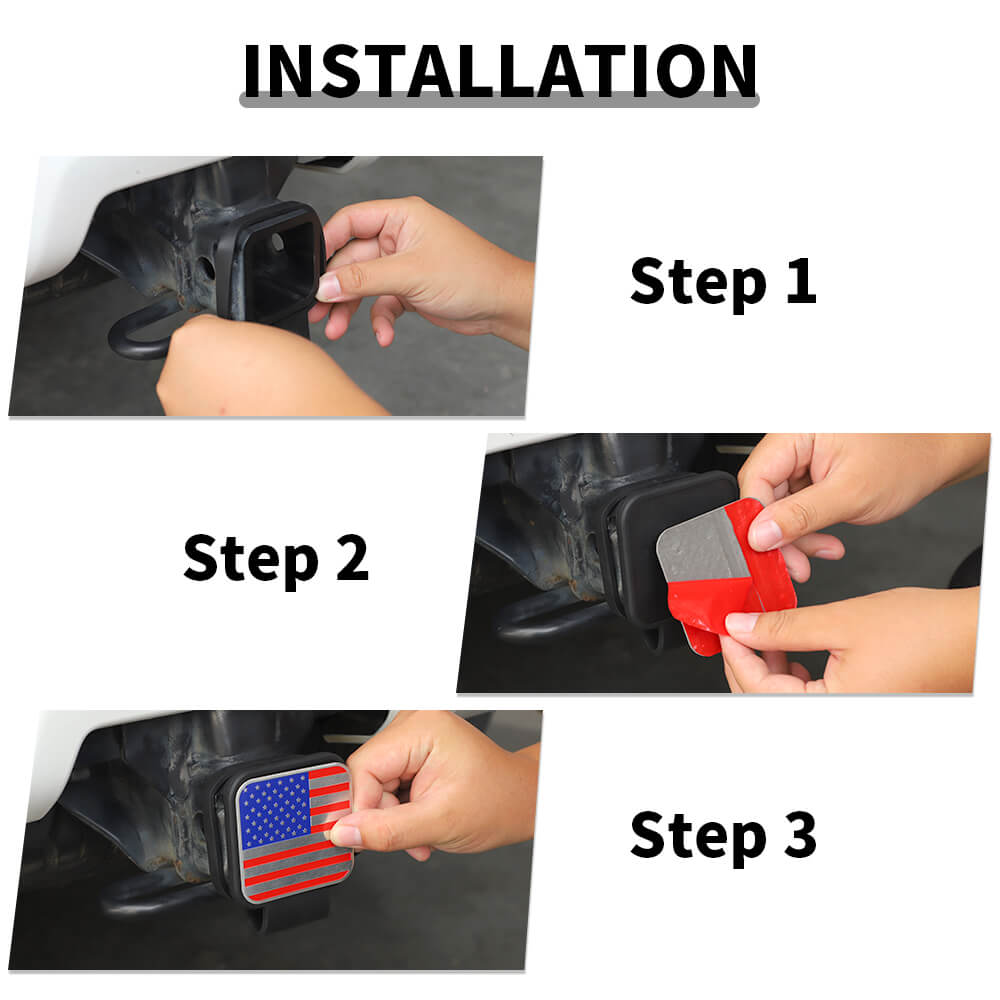 INSTALLATION

Step 1

Step 2

Step 3