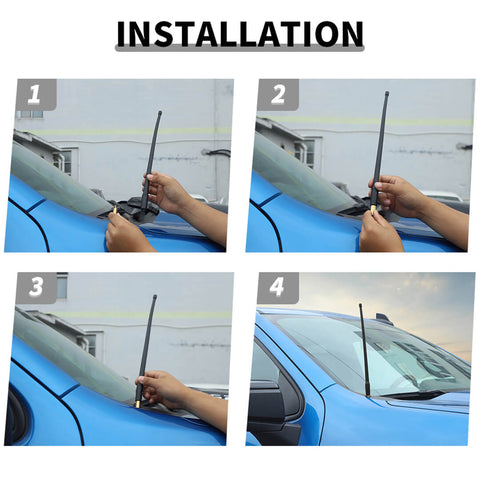 INSTALLATION

1

2

3

4