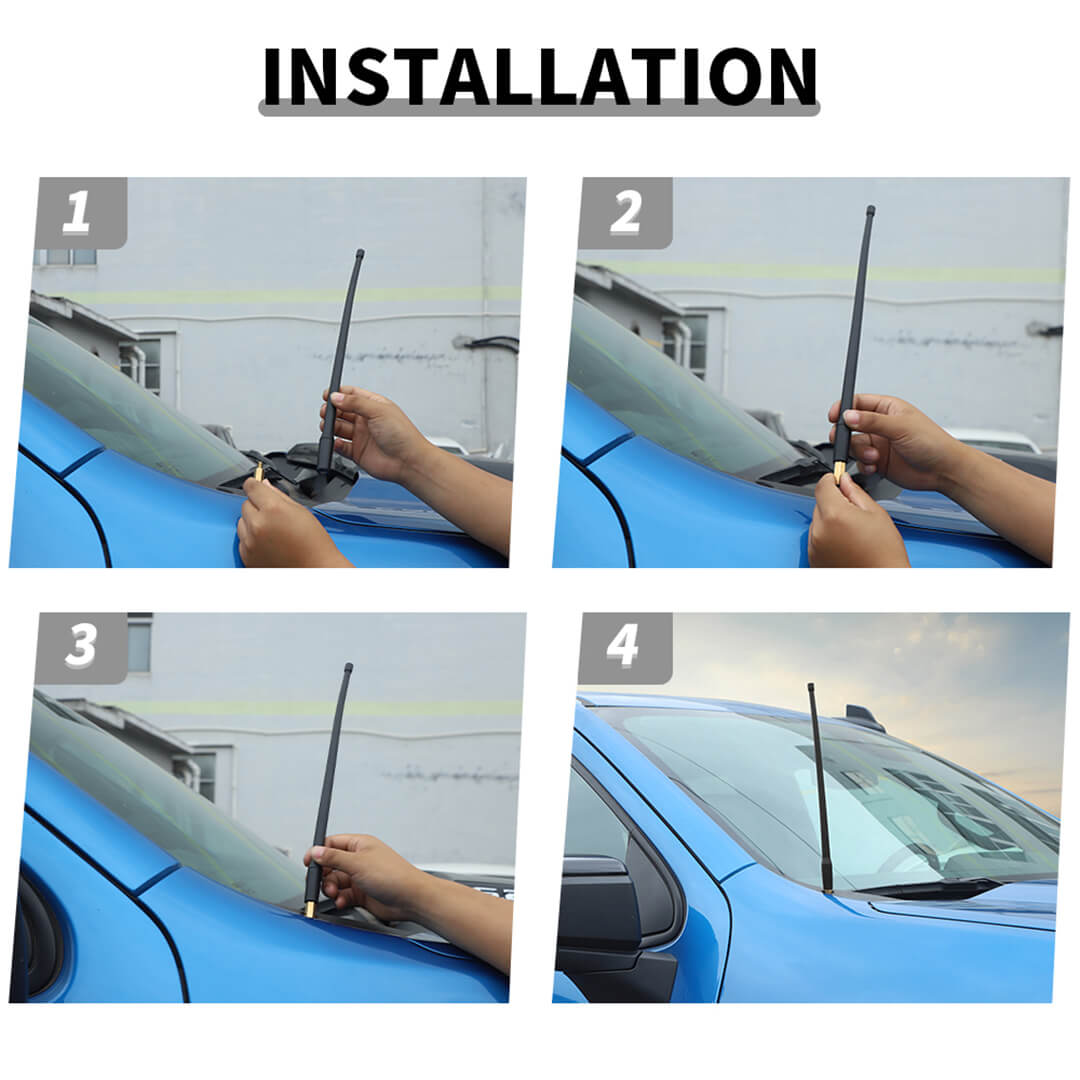 INSTALLATION

1

2

3

4