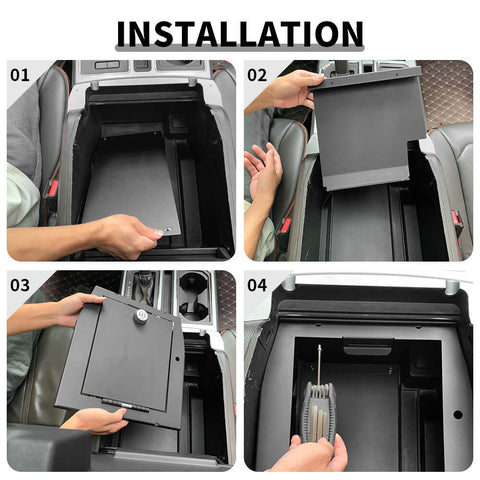 INSTALLATION

01

02

03

04