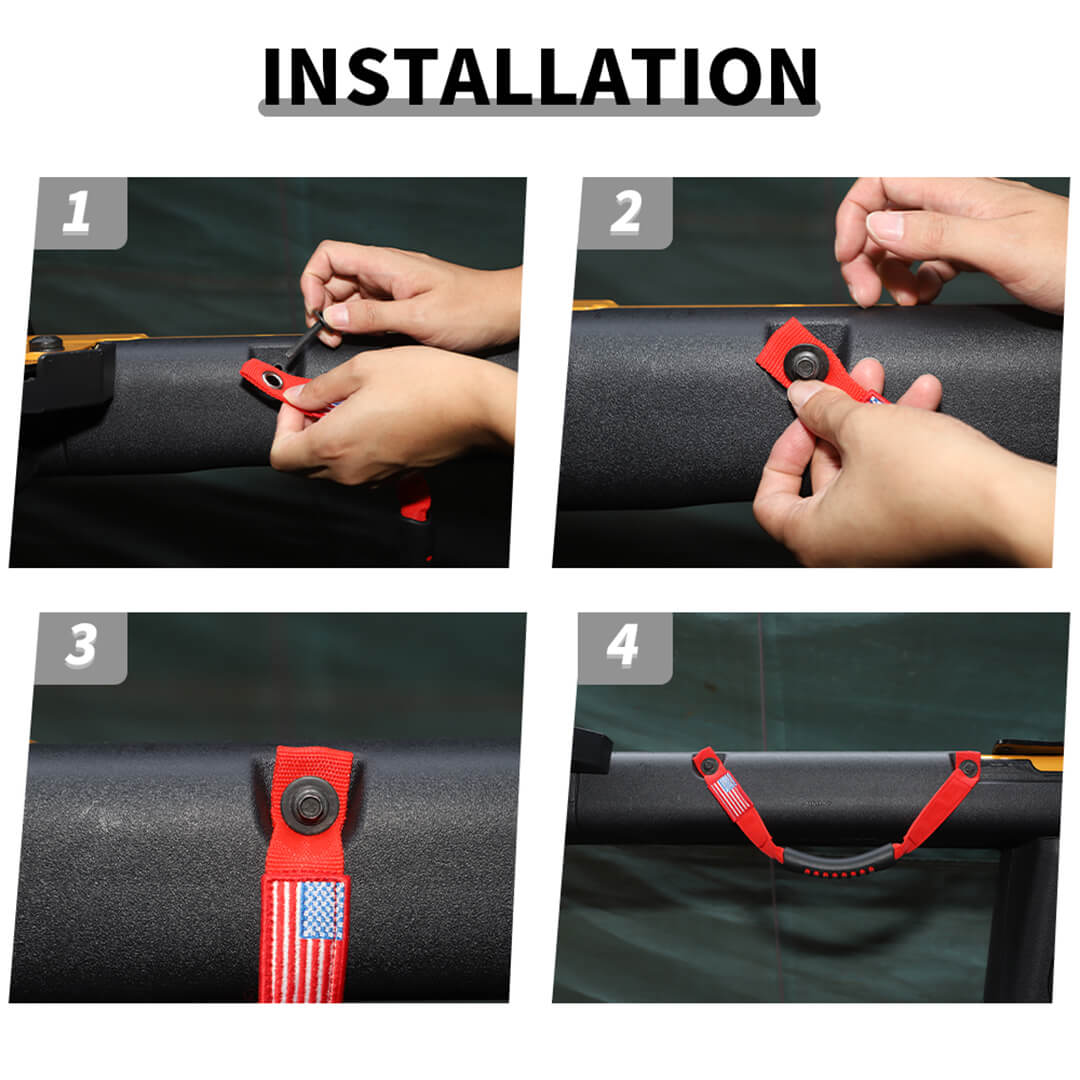 INSTALLATION

1

2

3

4